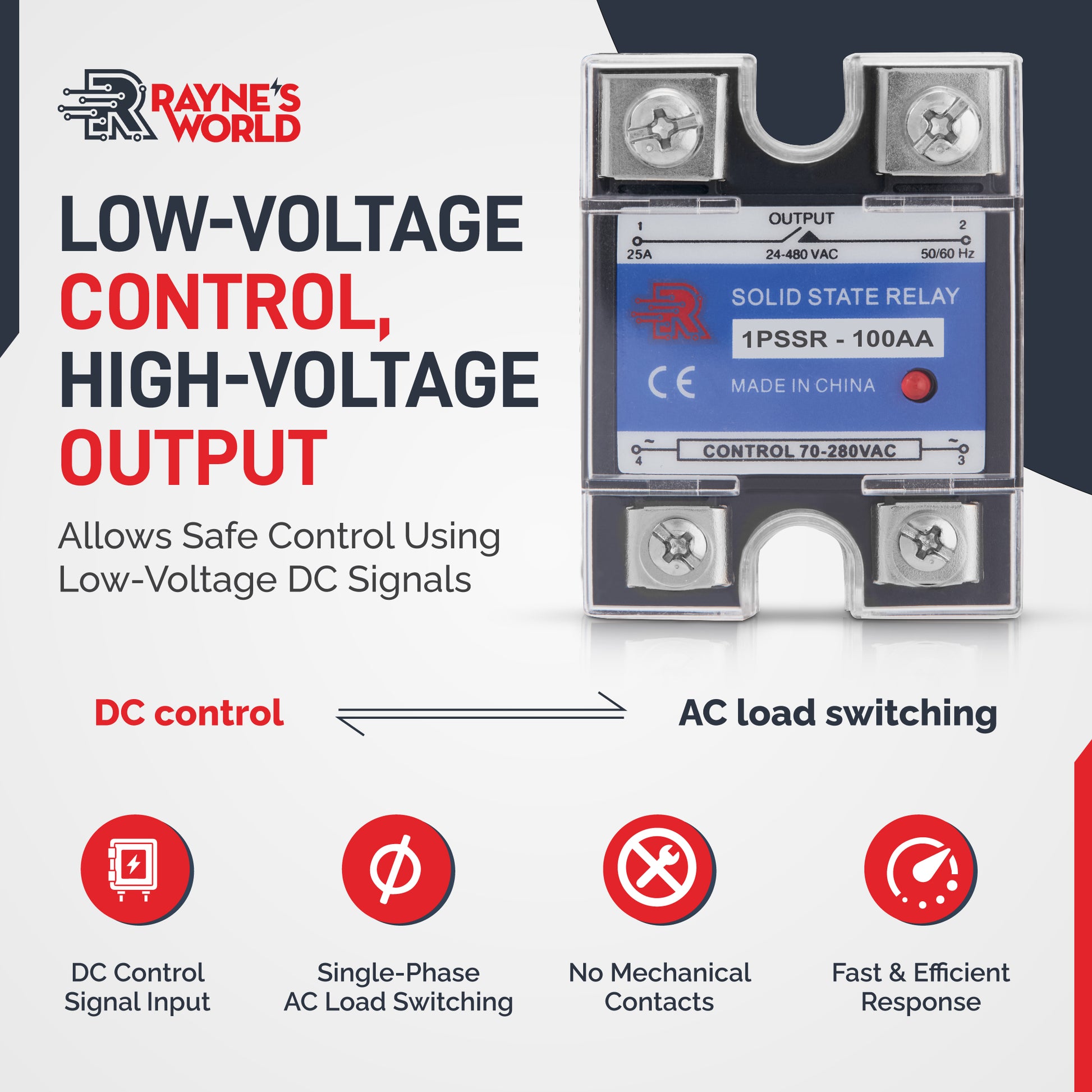 RAYNE'S WORLD

LOW-VOLTAGE CONTROL, HIGH-VOLTAGE OUTPUT

Allows Safe Control Using Low-Voltage DC Signals

1
OUTPUT
2
25A
24-480 VAC
50/60 Hz

SOLID STATE RELAY
1PSSR - 100AA
CE
MADE IN CHINA

~
CONTROL 70-280VAC
~
4
3

DC control

AC load switching

DC Control Signal Input

Single-Phase AC Load Switching

No Mechanical Contacts

Fast & Efficient Response